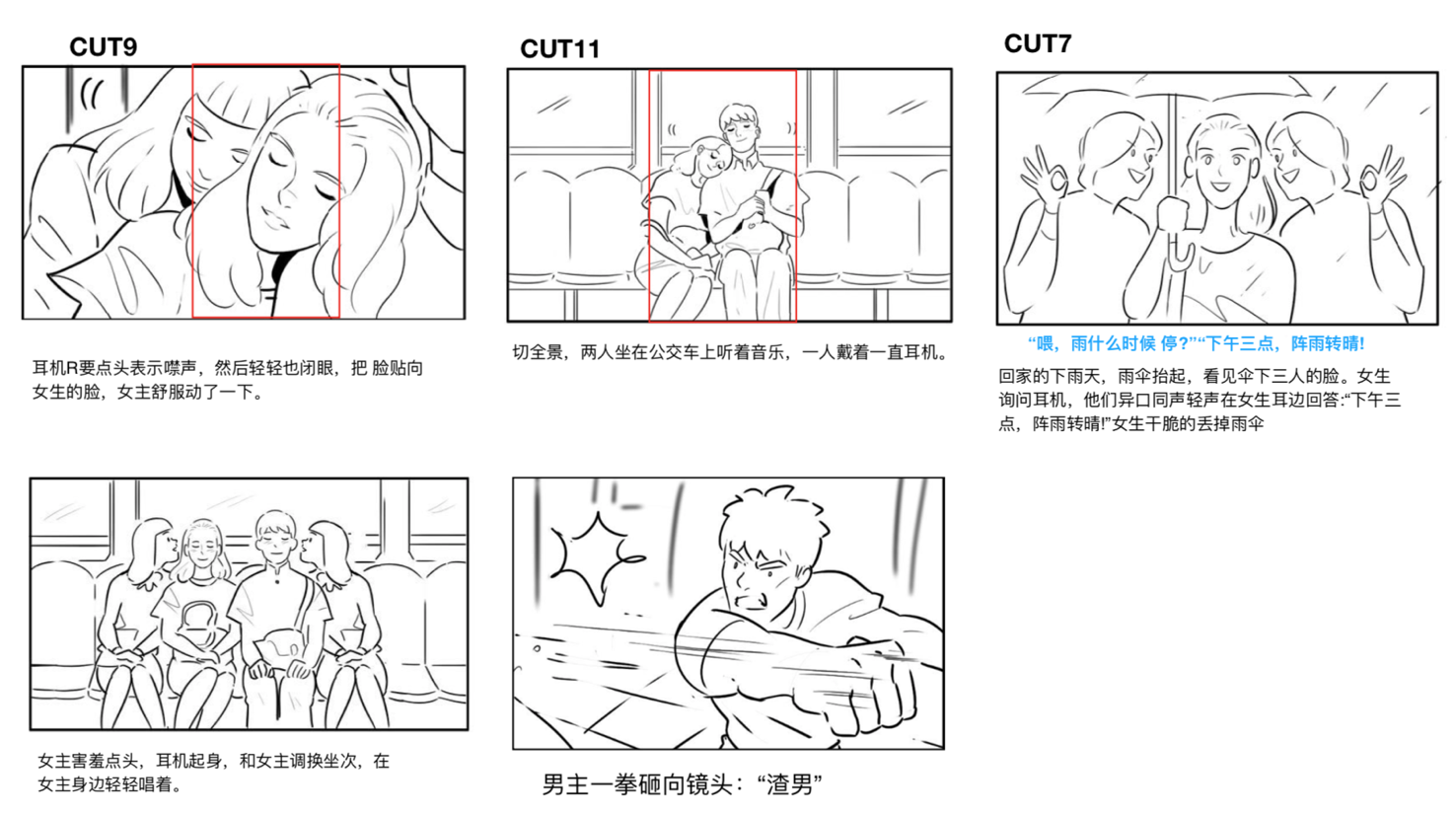 CUT9

耳机R要点头表示噤声，然后轻轻也闭眼，把 脸贴向女生的脸，女主舒服动了一下。

CUT11

切全景，两人坐在公交车上听着音乐，一人戴着一直耳机。

CUT7

“喂，雨什么时候 停?”“下午三点，阵雨转晴!

回家的下雨天，雨伞抬起，看见伞下三人的脸。女生询问耳机，他们异口同声轻声在女生耳边回答:“下午三点，阵雨转晴!”女生干脆的丢掉雨伞

女主害羞点头，耳机起身，和女主调换坐次，在女主身边轻轻唱着。

男主一拳砸向镜头：“渣男”